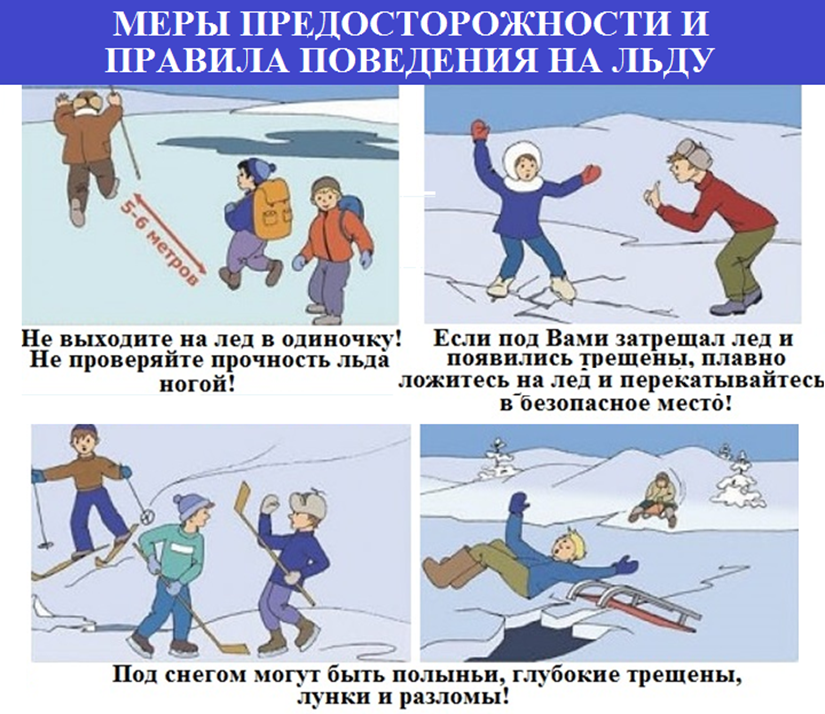 МЕРЫ ПРЕДОСТОРОЖНОСТИ И ПРАВИЛА ПОВЕДЕНИЯ НА ЛЬДУ

5-6 метров

Не выходите на лед в одиночку! Не проверяйте прочность льда ногой!

Если под Вами затрещал лед и появились трещены, плавно ложитесь на лед и перекатывайтесь в безопасное место!

Под снегом могут быть полыньи, глубокие трещены, лунки и разломы!