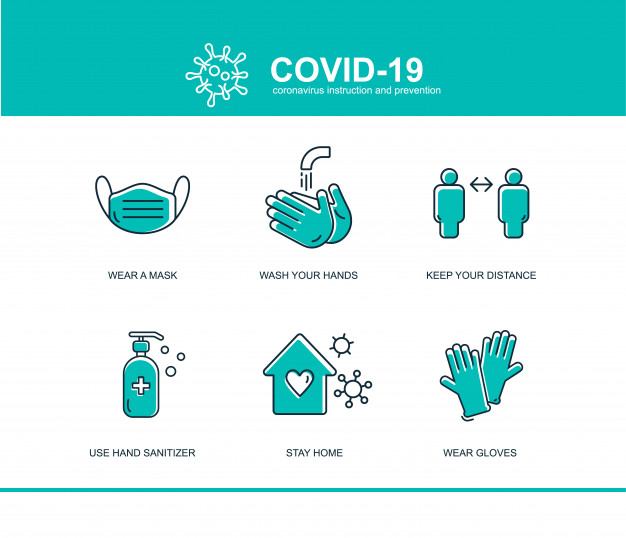 COVID-19
coronavirus instruction and prevention

WEAR A MASK

WASH YOUR HANDS

KEEP YOUR DISTANCE

USE HAND SANITIZER

STAY HOME

WEAR GLOVES