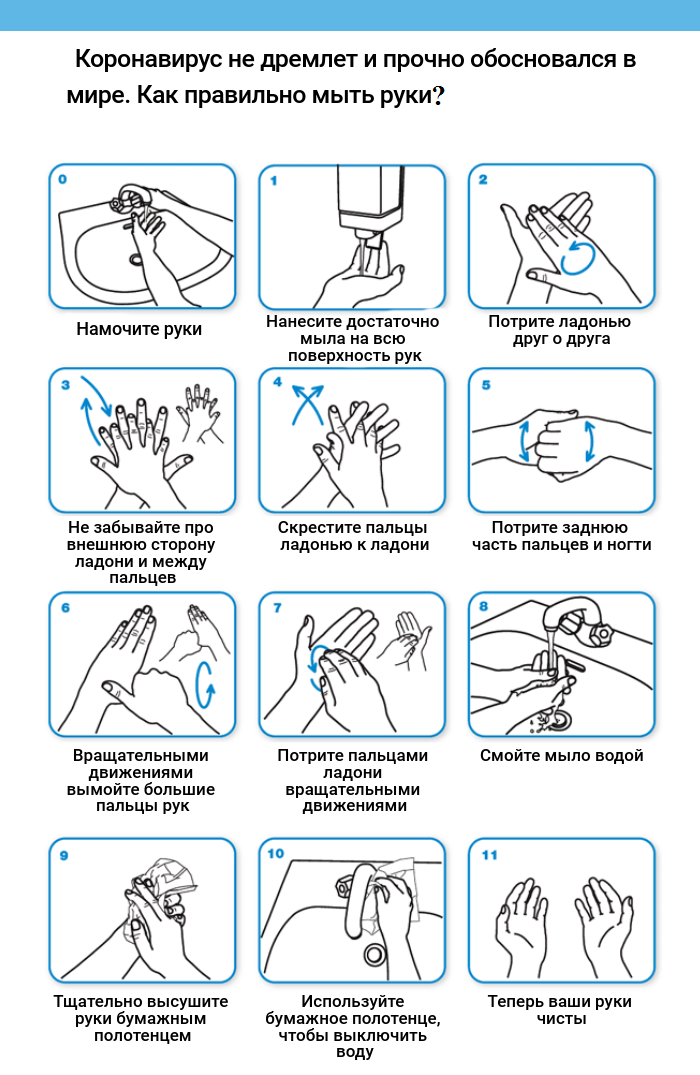 Коронавирус не дремлет и прочно обосновался в мире. Как правильно мыть руки?

0

Намочите руки

1

Нанесите достаточно мыла на всю поверхность рук

2

Потрите ладонью друг о друга

3

Не забывайте про внешнюю сторону ладони и между пальцев

4

Скрестите пальцы ладонью к ладони

5

Потрите заднюю часть пальцев и ногти

6

Вращательными движениями вымойте большие пальцы рук

7

Потрите пальцами ладони вращательными движениями

8

Смойте мыло водой

9

Тщательно высушите руки бумажным полотенцем

10

Используйте бумажное полотенце, чтобы выключить воду

11

Теперь ваши руки чисты