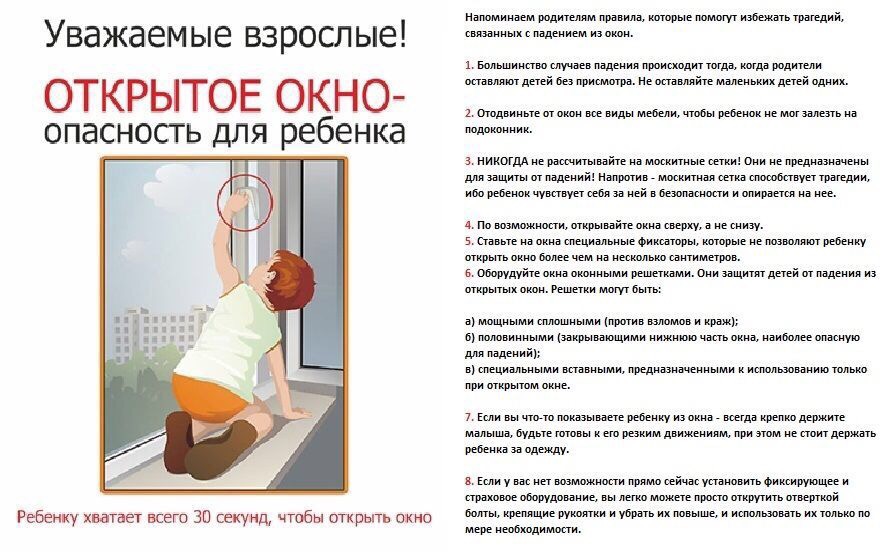 Уважаемые взрослые!

ОТКРЫТОЕ ОКНО-
опасность для ребенка

Ребенку хватает всего 30 секунд, чтобы открыть окно

Напоминаем родителям правила, которые помогут избежать трагедий, связанных с падением из окон.

1. Большинство случаев падения происходит тогда, когда родители оставляют детей без присмотра. Не оставляйте маленьких детей одних.

2. Отодвиньте от окон все виды мебели, чтобы ребенок не мог залезть на подоконник.

3. НИКОГДА не рассчитывайте на москитные сетки! Они не предназначены для защиты от падений! Напротив - москитная сетка способствует трагедии, ибо ребенок чувствует себя за ней в безопасности и опирается на нее.

4. По возможности, открывайте окна сверху, а не снизу.
5. Ставьте на окна специальные фиксаторы, которые не позволяют ребенку открыть окно более чем на несколько сантиметров.
6. Оборудуйте окна оконными решетками. Они защитят детей от падения из открытых окон. Решетки могут быть:

а) мощными сплошными (против взломов и краж);
б) половинными (закрывающими нижнюю часть окна, наиболее опасную для падений);
в) специальными вставными, предназначенными к использованию только при открытом окне.

7. Если вы что-то показываете ребенку из окна - всегда крепко держите малыша, будьте готовы к его резким движениям, при этом не стоит держать ребенка за одежду.

8. Если у вас нет возможности прямо сейчас установить фиксирующее и страховое оборудование, вы легко можете просто открутить отверткой болты, крепящие рукоятки и убрать их повыше, и использовать их только по мере необходимости.