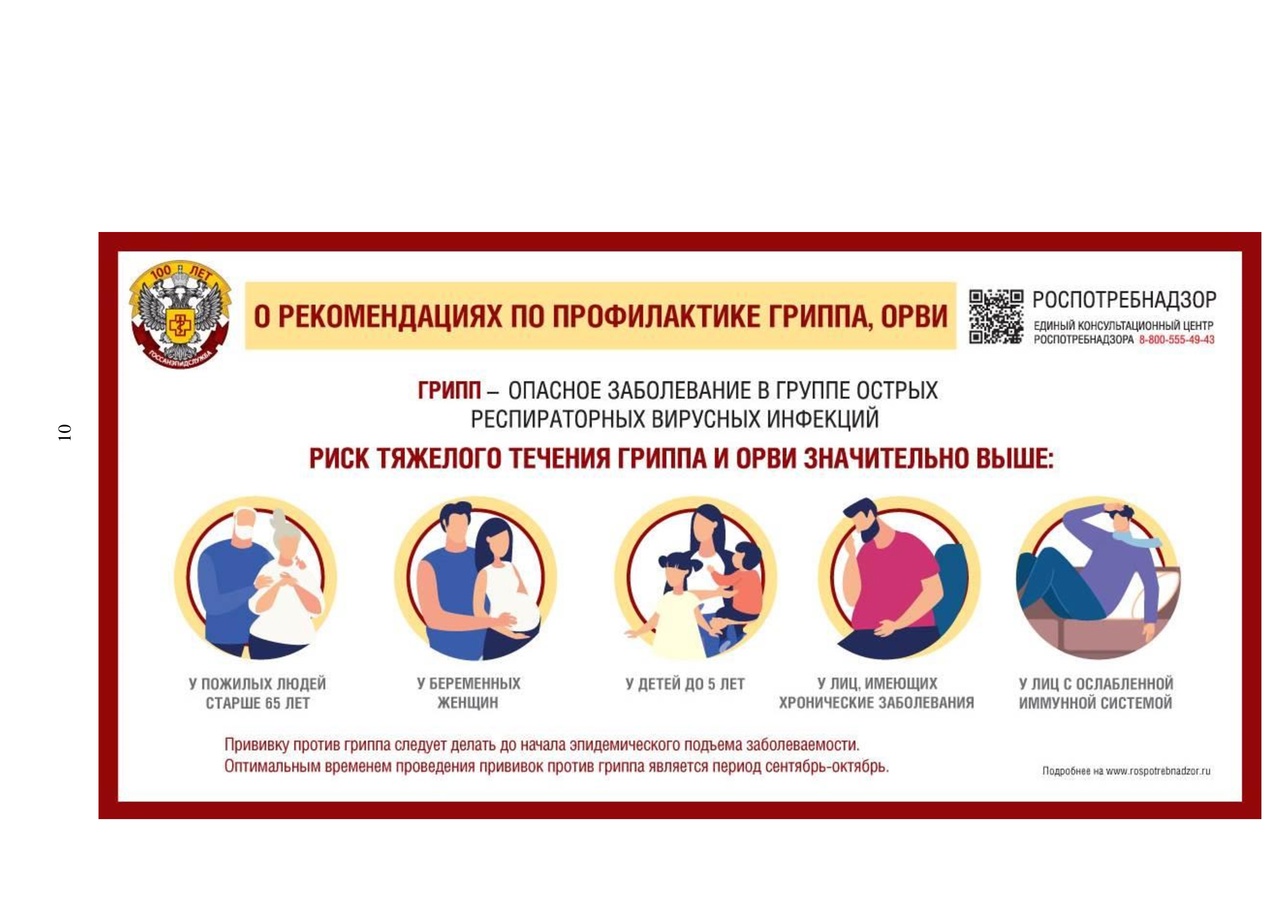 10

100 ЛЕТ
ГОССАНЭПИДСЛУЖБА

О РЕКОМЕНДАЦИЯХ ПО ПРОФИЛАКТИКЕ ГРИППА, ОРВИ

РОСПОТРЕБНАДЗОР
ЕДИНЫЙ КОНСУЛЬТАЦИОННЫЙ ЦЕНТР РОСПОТРЕБНАДЗОРА 8-800-555-49-43

ГРИПП – ОПАСНОЕ ЗАБОЛЕВАНИЕ В ГРУППЕ ОСТРЫХ РЕСПИРАТОРНЫХ ВИРУСНЫХ ИНФЕКЦИЙ

РИСК ТЯЖЕЛОГО ТЕЧЕНИЯ ГРИППА И ОРВИ ЗНАЧИТЕЛЬНО ВЫШЕ:

У ПОЖИЛЫХ ЛЮДЕЙ СТАРШЕ 65 ЛЕТ

У БЕРЕМЕННЫХ ЖЕНЩИН

У ДЕТЕЙ ДО 5 ЛЕТ

У ЛИЦ, ИМЕЮЩИХ ХРОНИЧЕСКИЕ ЗАБОЛЕВАНИЯ

У ЛИЦ С ОСЛАБЛЕННОЙ ИММУННОЙ СИСТЕМОЙ

Прививку против гриппа следует делать до начала эпидемического подъема заболеваемости.
Оптимальным временем проведения прививок против гриппа является период сентябрь-октябрь.

Подробнее на www.rospotrebnadzor.ru