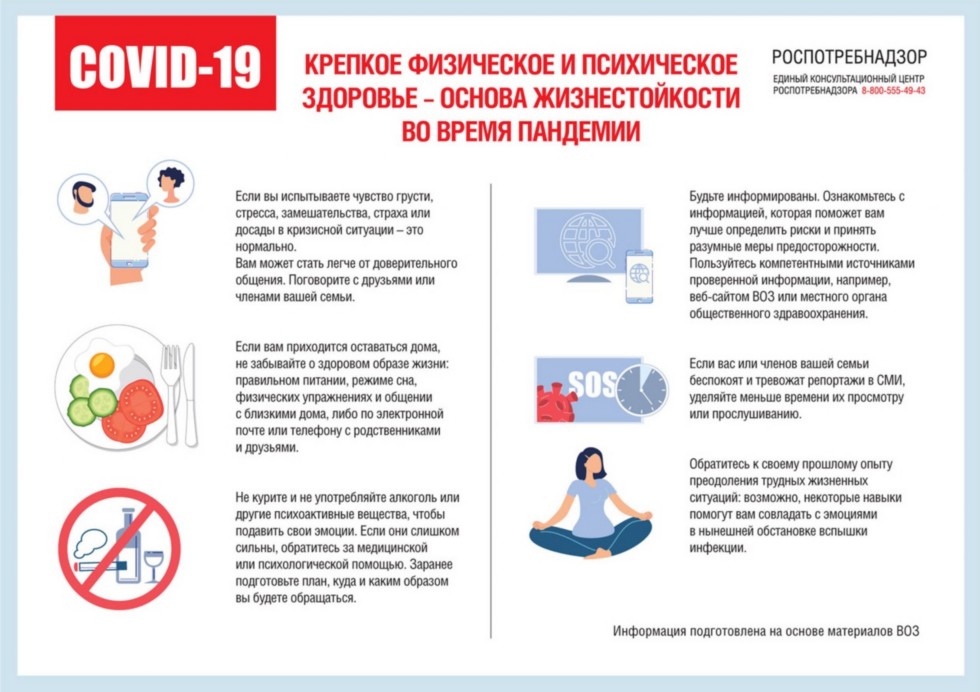 COVID-19

КРЕПКОЕ ФИЗИЧЕСКОЕ И ПСИХИЧЕСКОЕ ЗДОРОВЬЕ – ОСНОВА ЖИЗНЕСТОЙКОСТИ ВО ВРЕМЯ ПАНДЕМИИ

РОСПОТРЕБНАДЗОР
ЕДИНЫЙ КОНСУЛЬТАЦИОННЫЙ ЦЕНТР РОСПОТРЕБНАДЗОРА 8-800-555-49-43

Если вы испытываете чувство грусти, стресса, замешательства, страха или досады в кризисной ситуации – это нормально.
Вам может стать легче от доверительного общения. Поговорите с друзьями или членами вашей семьи.

Если вам приходится оставаться дома, не забывайте о здоровом образе жизни: правильном питании, режиме сна, физических упражнениях и общении с близкими дома, либо по электронной почте или телефону с родственниками и друзьями.

Не курите и не употребляйте алкоголь или другие психоактивные вещества, чтобы подавить свои эмоции. Если они слишком сильны, обратитесь за медицинской или психологической помощью. Заранее подготовьте план, куда и каким образом вы будете обращаться.

Будьте информированы. Ознакомьтесь с информацией, которая поможет вам лучше определить риски и принять разумные меры предосторожности. Пользуйтесь компетентными источниками проверенной информации, например, веб-сайтом ВОЗ или местного органа общественного здравоохранения.

SOS

Если вас или членов вашей семьи беспокоят и тревожат репортажи в СМИ, уделяйте меньше времени их просмотру или прослушиванию.

Обратитесь к своему прошлому опыту преодоления трудных жизненных ситуаций: возможно, некоторые навыки помогут вам совладать с эмоциями в нынешней обстановке вспышки инфекции.

Информация подготовлена на основе материалов ВОЗ