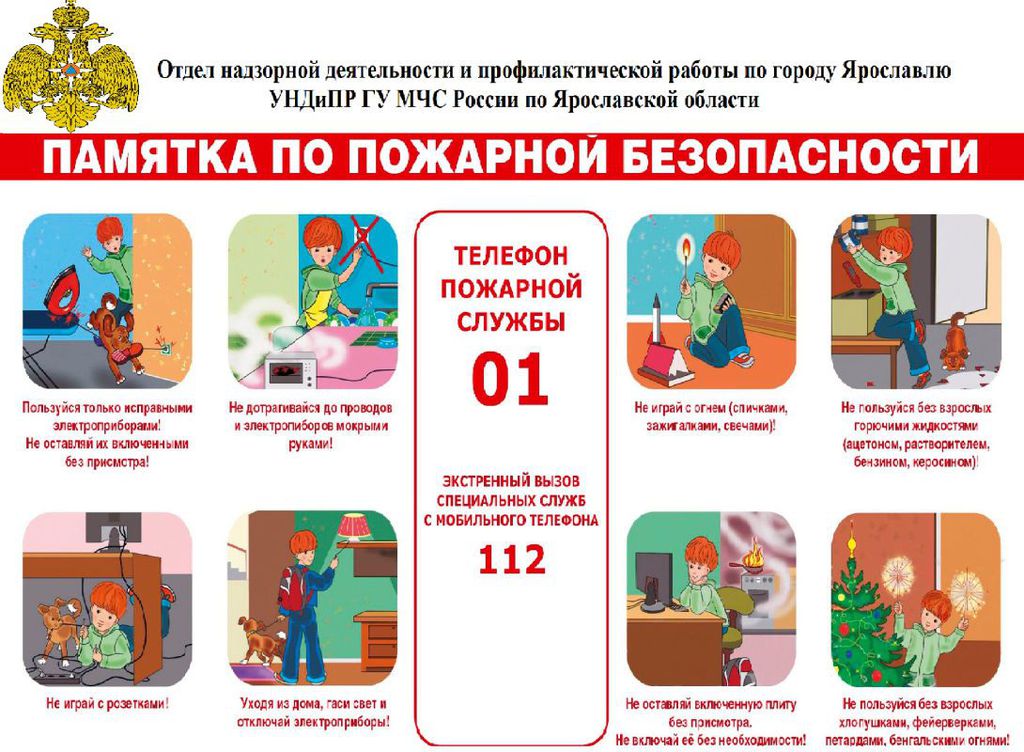 Отдел надзорной деятельности и профилактической работы по городу Ярославлю
УНДиПР ГУ МЧС России по Ярославской области

ПАМЯТКА ПО ПОЖАРНОЙ БЕЗОПАСНОСТИ

Пользуйся только исправными электроприборами! Не оставляй их включенными без присмотра!

Не дотрагивайся до проводов и электроприборов мокрыми руками!

ТЕЛЕФОН ПОЖАРНОЙ СЛУЖБЫ
01

ЭКСТРЕННЫЙ ВЫЗОВ СПЕЦИАЛЬНЫХ СЛУЖБ С МОБИЛЬНОГО ТЕЛЕФОНА
112

Не играй с огнем (спичками, зажигалками, свечами)!

Не пользуйся без взрослых горючими жидкостями (ацетоном, растворителем, бензином, керосином)!

Не играй с розетками!

Уходя из дома, гаси свет и отключай электроприборы!

Не оставляй включенную плиту без присмотра. Не включай её без необходимости!

Не пользуйся без взрослых хлопушками, фейерверками, петардами, бенгальскими огнями!