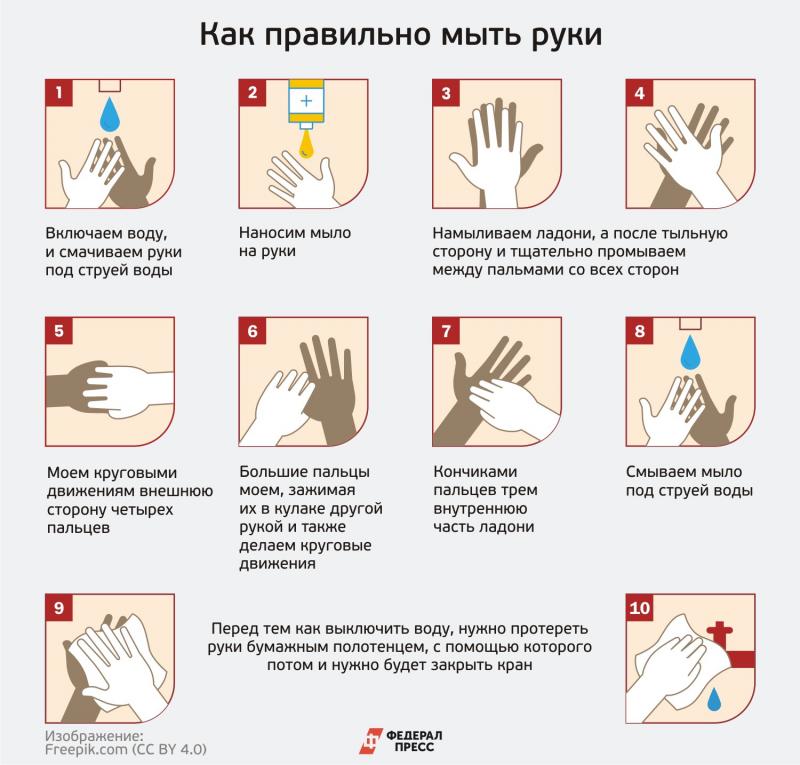 Как правильно мыть руки

1

Включаем воду, и смачиваем руки под струей воды

2

Наносим мыло на руки

3

4

Намыливаем ладони, а после тыльную сторону и тщательно промываем между пальмами со всех сторон

5

Моем круговыми движениям внешнюю сторону четырех пальцев

6

Большие пальцы моем, зажимая их в кулаке другой рукой и также делаем круговые движения

7

Кончиками пальцев трем внутреннюю часть ладони

8

Смываем мыло под струей воды

9

Перед тем как выключить воду, нужно протереть руки бумажным полотенцем, с помощью которого потом и нужно будет закрыть кран

10

Изображение: Freepik.com (CC BY 4.0)

ФЕДЕРАЛ ПРЕСС