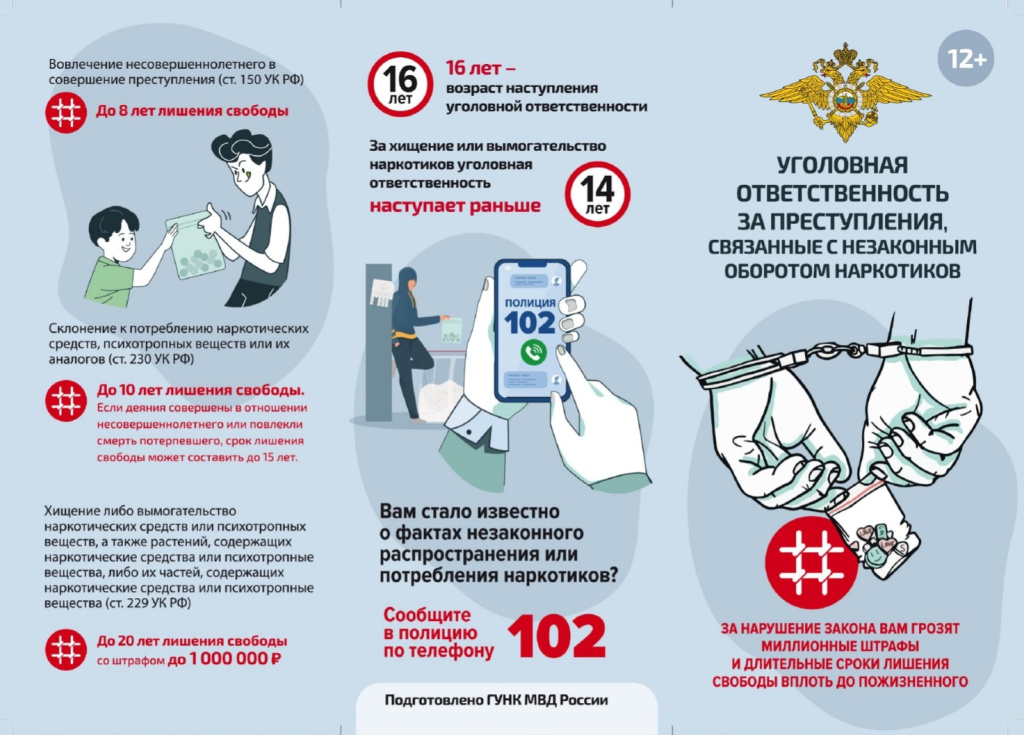 Вовлечение несовершеннолетнего в совершение преступления (ст. 150 УК РФ)

До 8 лет лишения свободы

Склонение к потреблению наркотических средств, психотропных веществ или их аналогов (ст. 230 УК РФ)

До 10 лет лишения свободы. Если деяния совершены в отношении несовершеннолетнего или повлекли смерть потерпевшего, срок лишения свободы может составить до 15 лет.

Хищение либо вымогательство наркотических средств или психотропных веществ, а также растений, содержащих наркотические средства или психотропные вещества, либо их частей, содержащих наркотические средства или психотропные вещества (ст. 229 УК РФ)

До 20 лет лишения свободы со штрафом до 1 000 000 ₽

16 лет

16 лет – возраст наступления уголовной ответственности

За хищение или вымогательство наркотиков уголовная ответственность наступает раньше

14 лет

ПОЛИЦИЯ 102

Вам стало известно о фактах незаконного распространения или потребления наркотиков?

Сообщите в полицию по телефону 102

Подготовлено ГУНК МВД России

12+

УГОЛОВНАЯ ОТВЕТСТВЕННОСТЬ ЗА ПРЕСТУПЛЕНИЯ, СВЯЗАННЫЕ С НЕЗАКОННЫМ ОБОРОТОМ НАРКОТИКОВ

ЗА НАРУШЕНИЕ ЗАКОНА ВАМ ГРОЗЯТ МИЛЛИОННЫЕ ШТРАФЫ И ДЛИТЕЛЬНЫЕ СРОКИ ЛИШЕНИЯ СВОБОДЫ ВПЛОТЬ ДО ПОЖИЗНЕННОГО